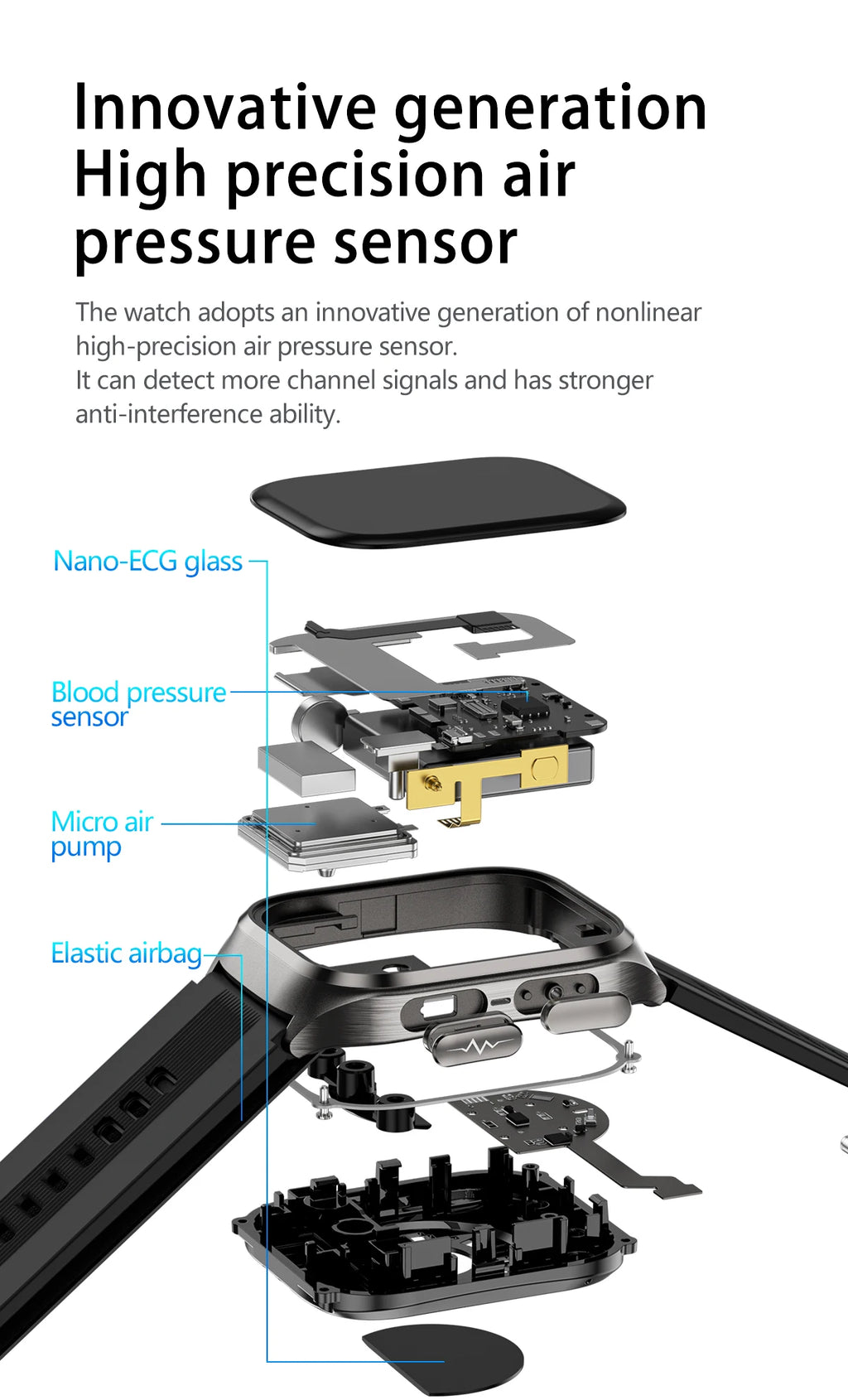 Innovative generation
High precision air
pressure sensor

The watch adopts an innovative generation of nonlinear high-precision air pressure sensor.
It can detect more channel signals and has stronger anti-interference ability.

Nano-ECG glass

Blood pressure sensor

Micro air pump

Elastic airbag